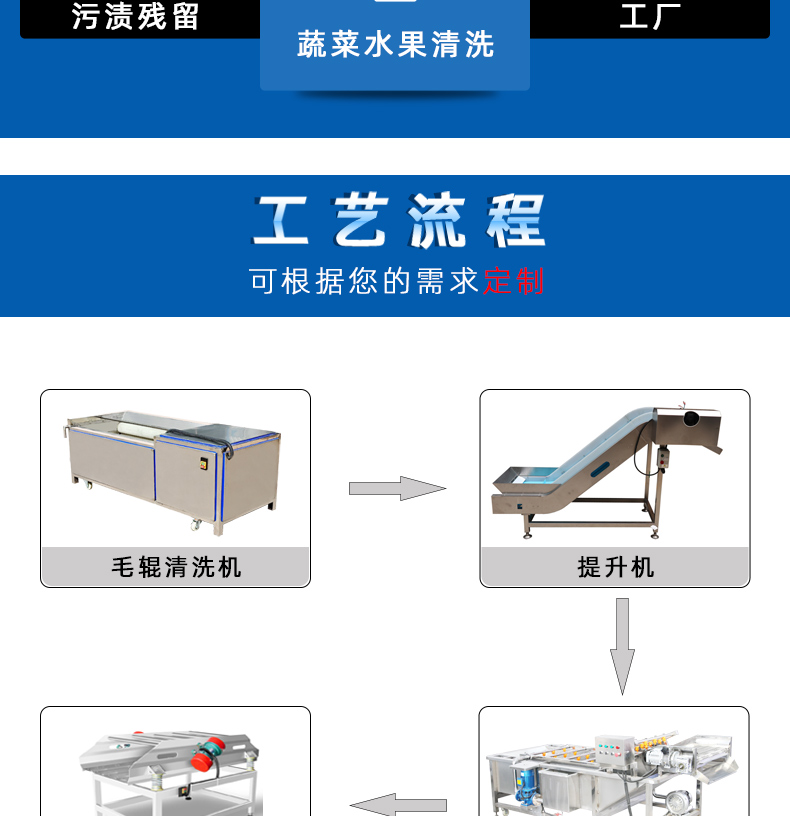 污渍残留

蔬菜水果清洗

工厂

工艺流程

可根据您的需求定制

毛辊清洗机

提升机