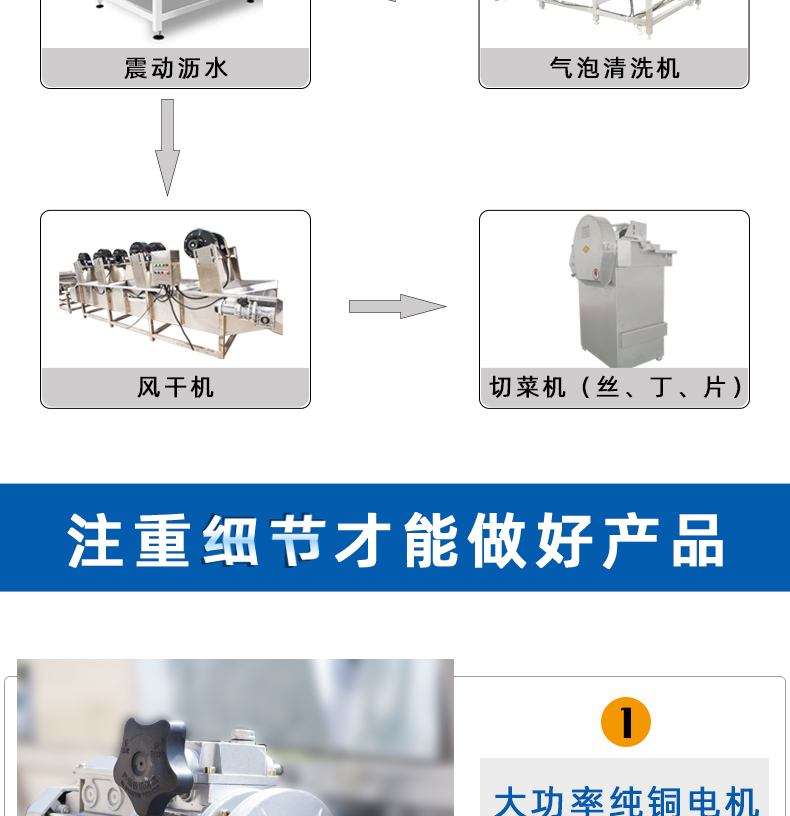 震动沥水

气泡清洗机

风干机

切菜机（丝、丁、片）

注重细节才能做好产品

1

大功率纯铜电机